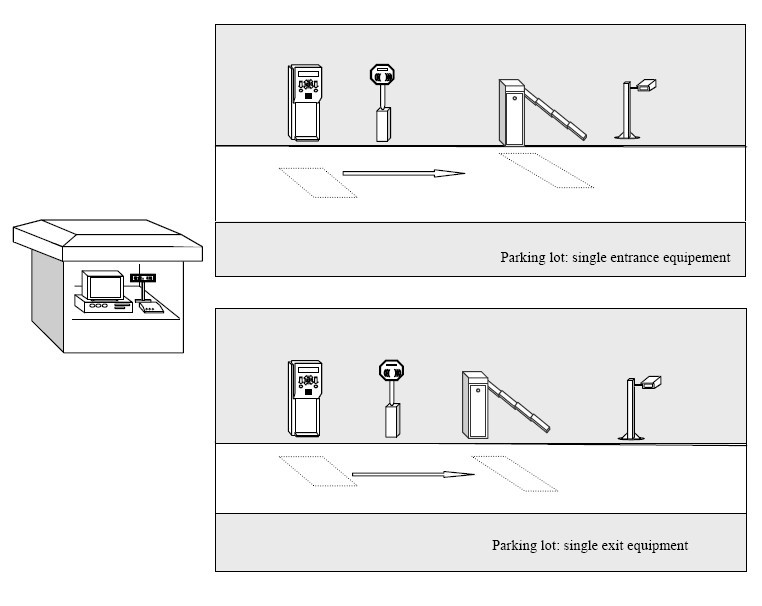 Parking lot: single entrance equipement

Parking lot: single exit equipment